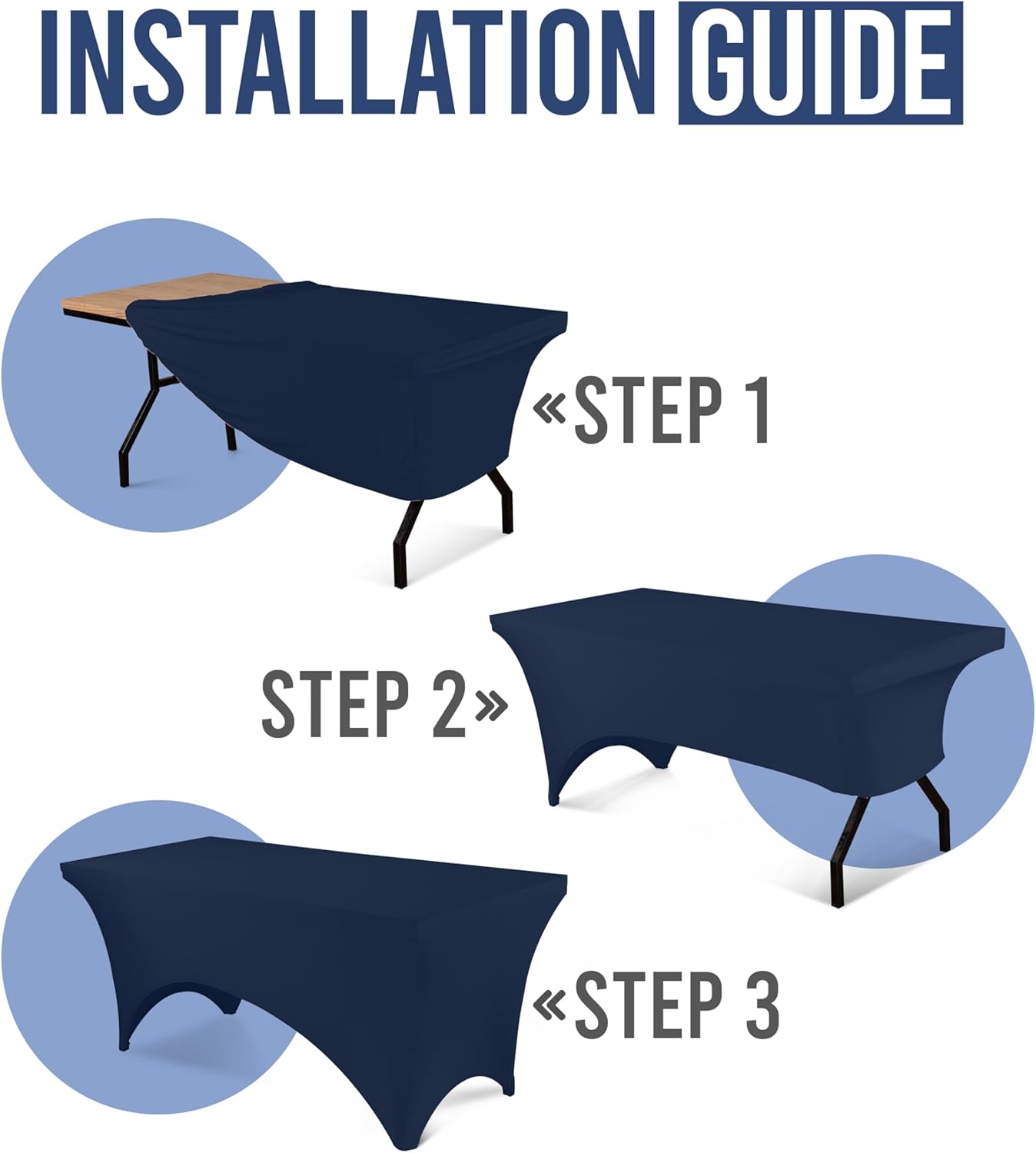 INSTALLATION GUIDE

«STEP 1

STEP 2»

«STEP 3