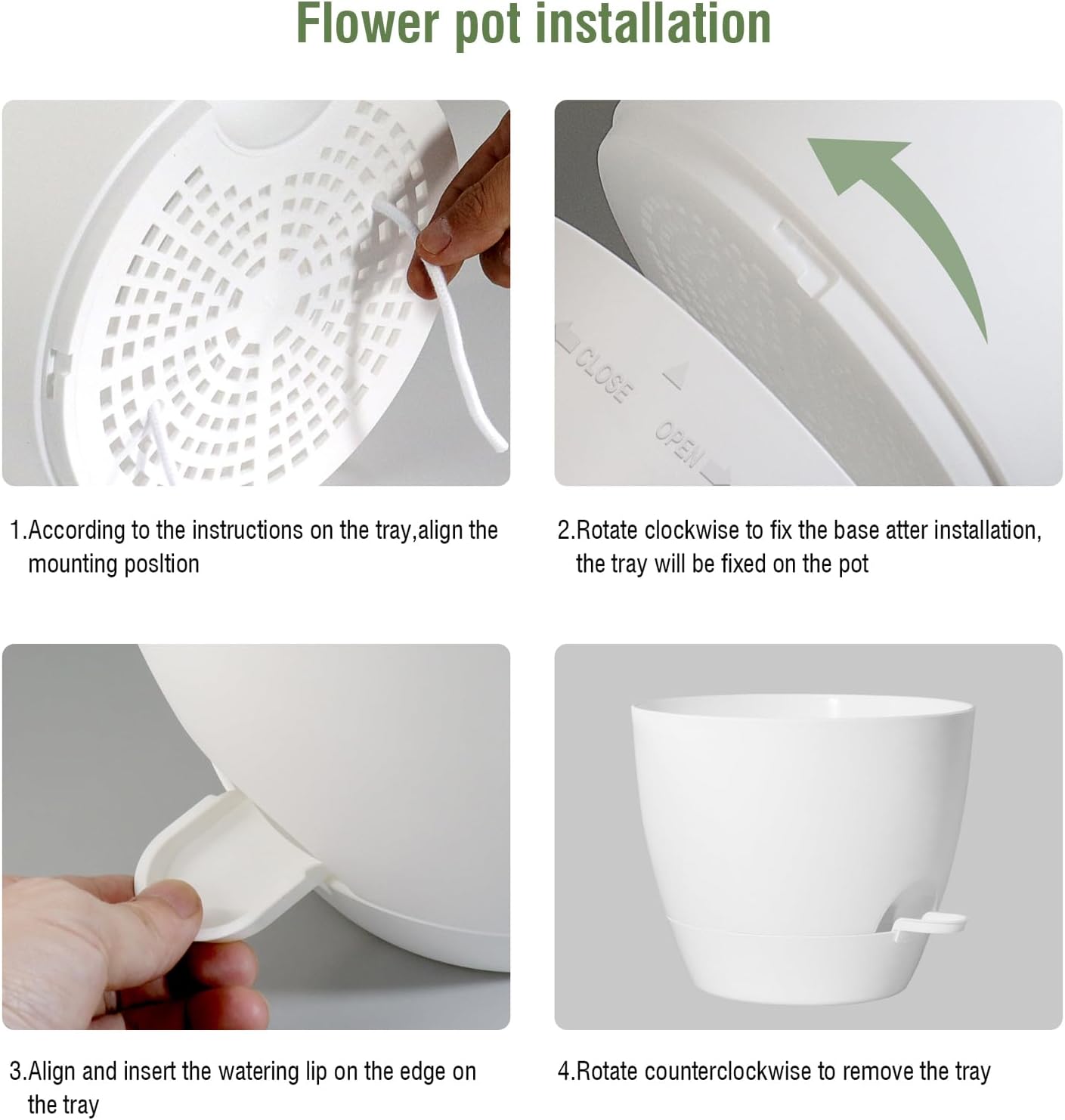 Flower pot installation

CLOSE

OPEN

1.According to the instructions on the tray,align the mounting posltion

2.Rotate clockwise to fix the base atter installation, the tray will be fixed on the pot

3.Align and insert the watering lip on the edge on the tray

4.Rotate counterclockwise to remove the tray