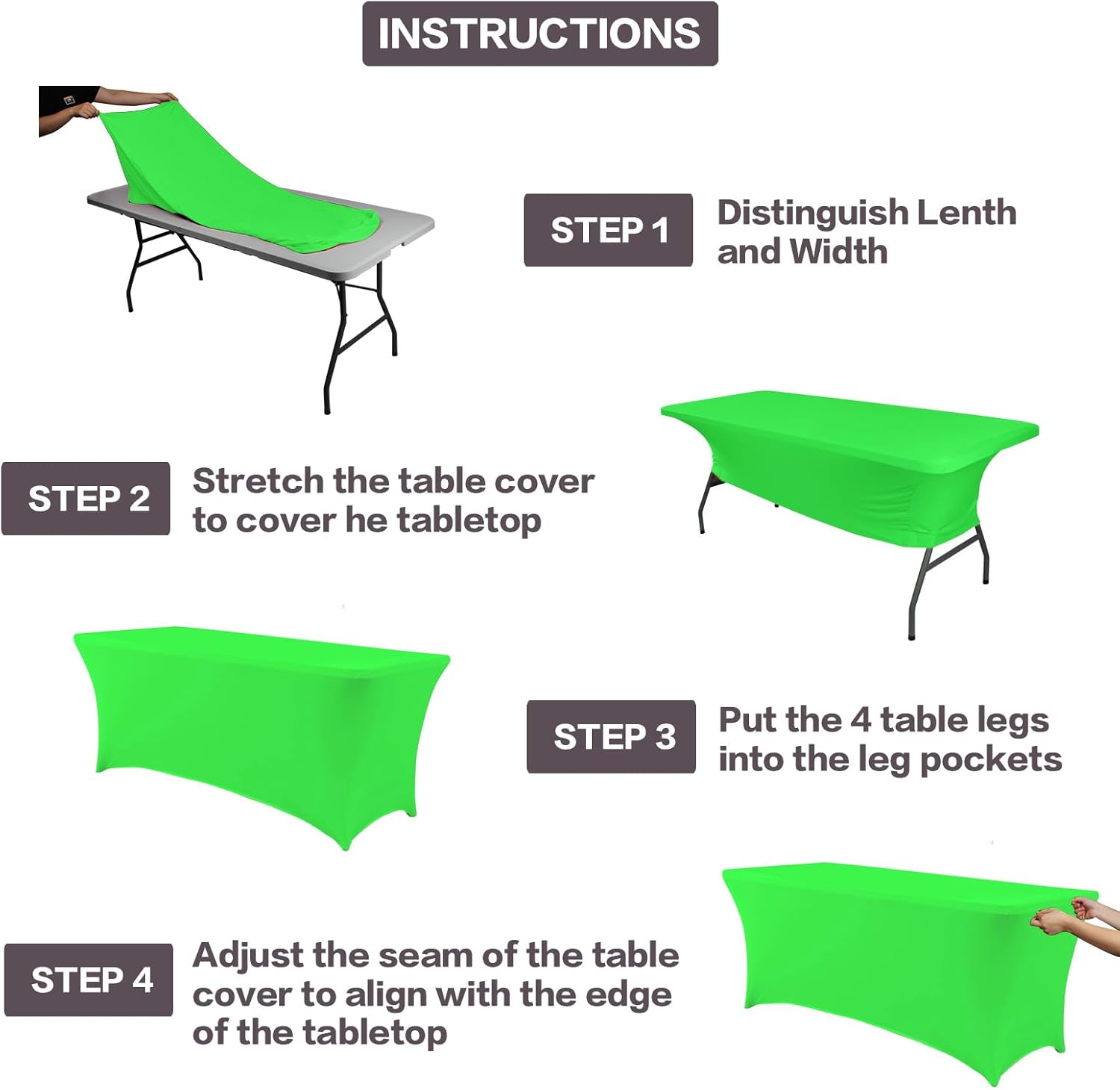 INSTRUCTIONS

STEP 1

Distinguish Lenth and Width

STEP 2

Stretch the table cover to cover he tabletop

STEP 3

Put the 4 table legs into the leg pockets

STEP 4

Adjust the seam of the table cover to align with the edge of the tabletop