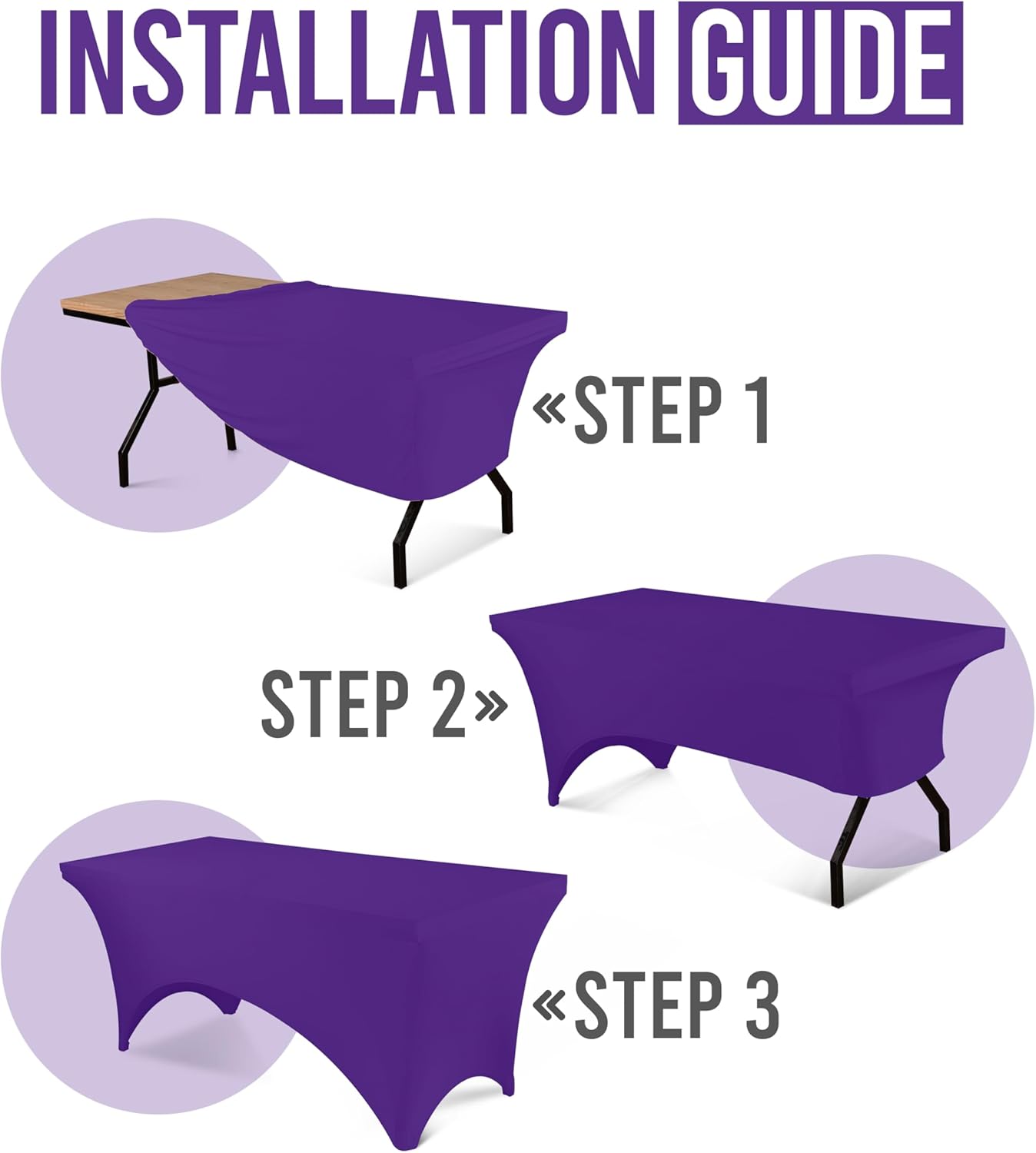 INSTALLATION GUIDE

«STEP 1

STEP 2»

«STEP 3