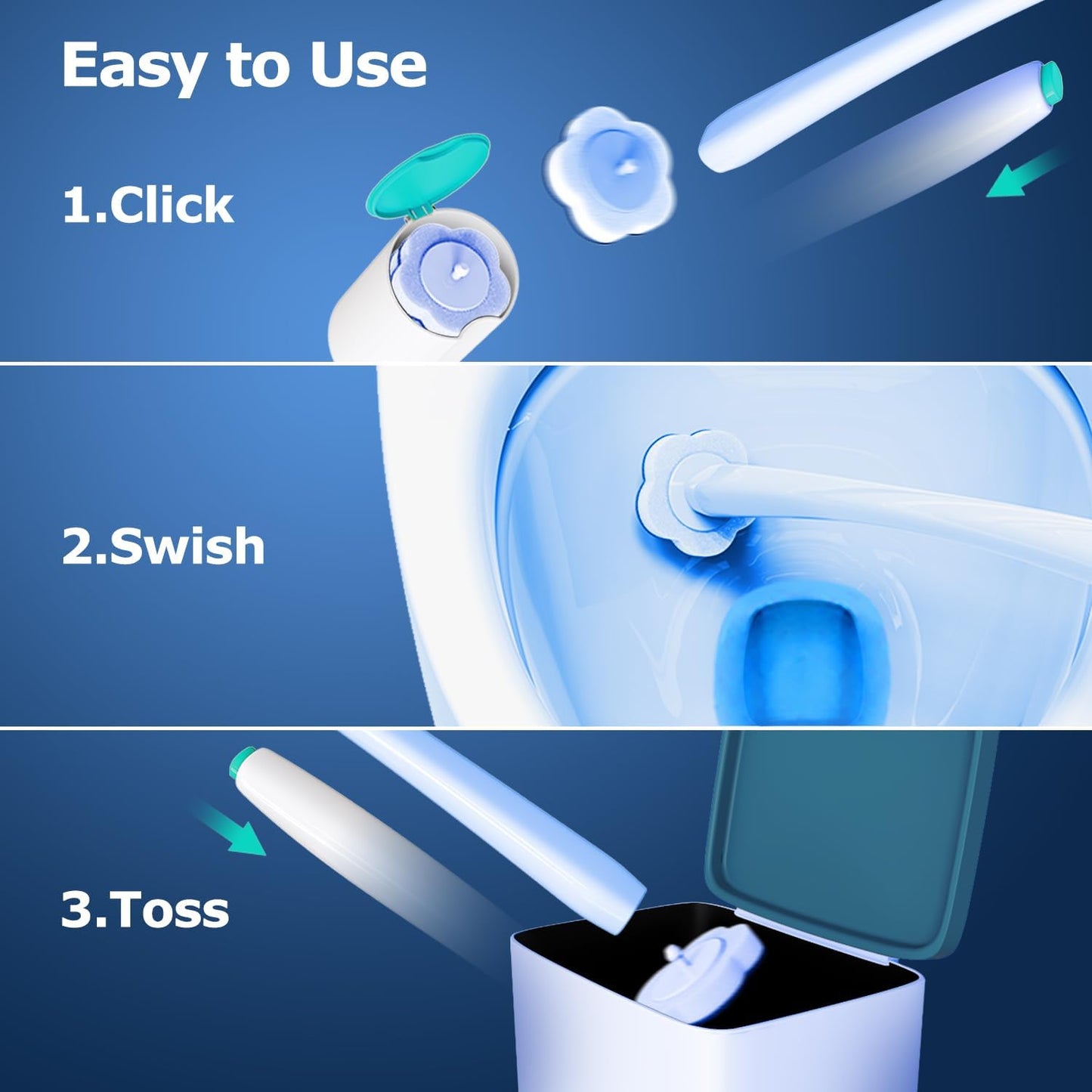 Easy to Use

1.Click

2.Swish

3.Toss