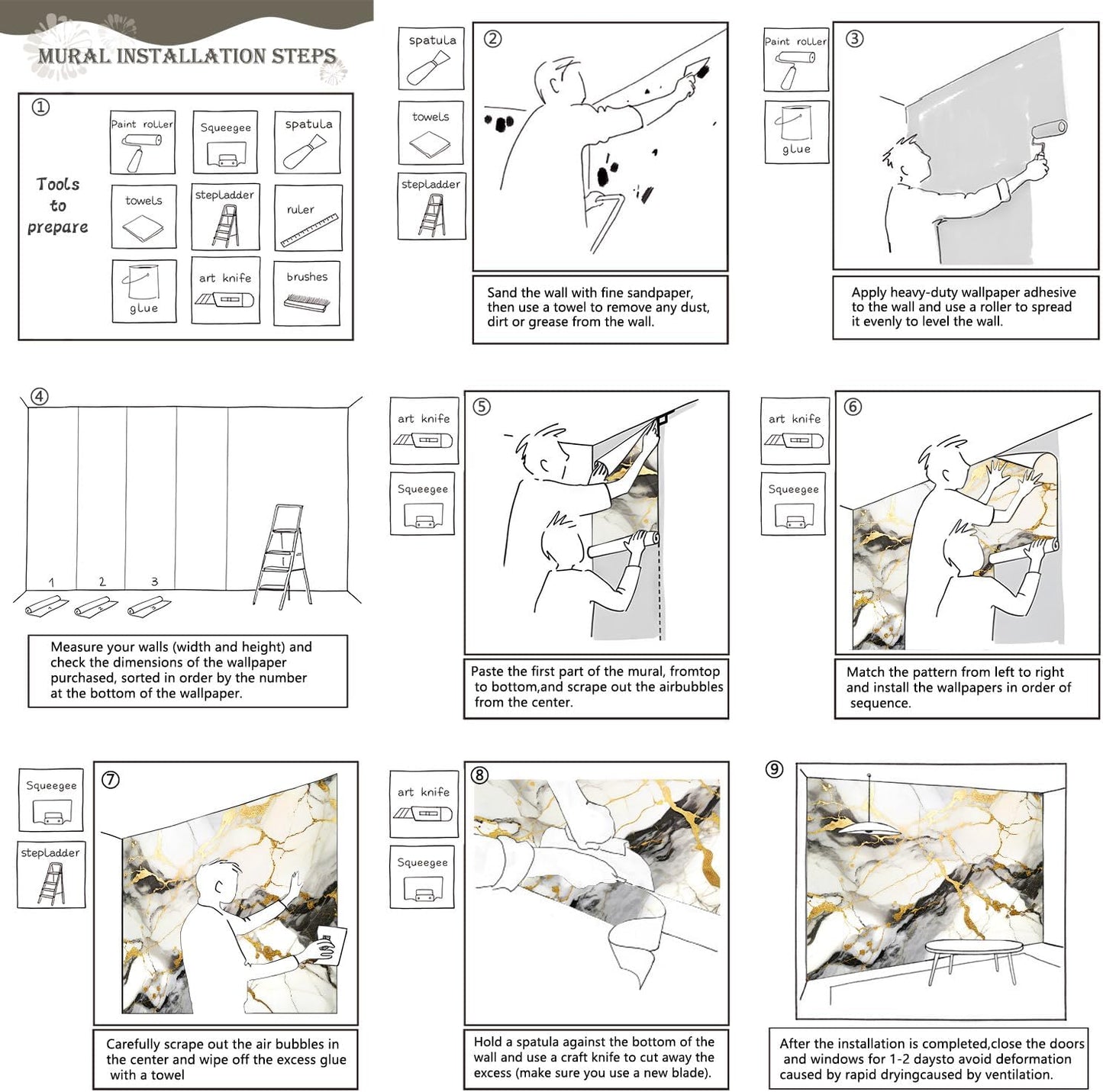 MURAL INSTALLATION STEPS

①

Tools to prepare

Paint roller

Squeegee

spatula

towels

stepladder

ruler

glue

art knife

brushes

spatula

towels

stepladder

②

Sand the wall with fine sandpaper, then use a towel to remove any dust, dirt or grease from the wall.

Paint roller

glue

③

Apply heavy-duty wallpaper adhesive to the wall and use a roller to spread it evenly to level the wall.

④

1

2

3

Measure your walls (width and height) and check the dimensions of the wallpaper purchased, sorted in order by the number at the bottom of the wallpaper.

art knife

Squeegee

⑤

Paste the first part of the mural, fromtop to bottom,and scrape out the airbubbles from the center.

art knife

Squeegee

⑥

Match the pattern from left to right and install the wallpapers in order of sequence.

Squeegee

stepladder

⑦

Carefully scrape out the air bubbles in the center and wipe off the excess glue with a towel

art knife

Squeegee

⑧

Hold a spatula against the bottom of the wall and use a craft knife to cut away the excess (make sure you use a new blade).

⑨

After the installation is completed,close the doors and windows for 1-2 daysto avoid deformation caused by rapid dryingcaused by ventilation.