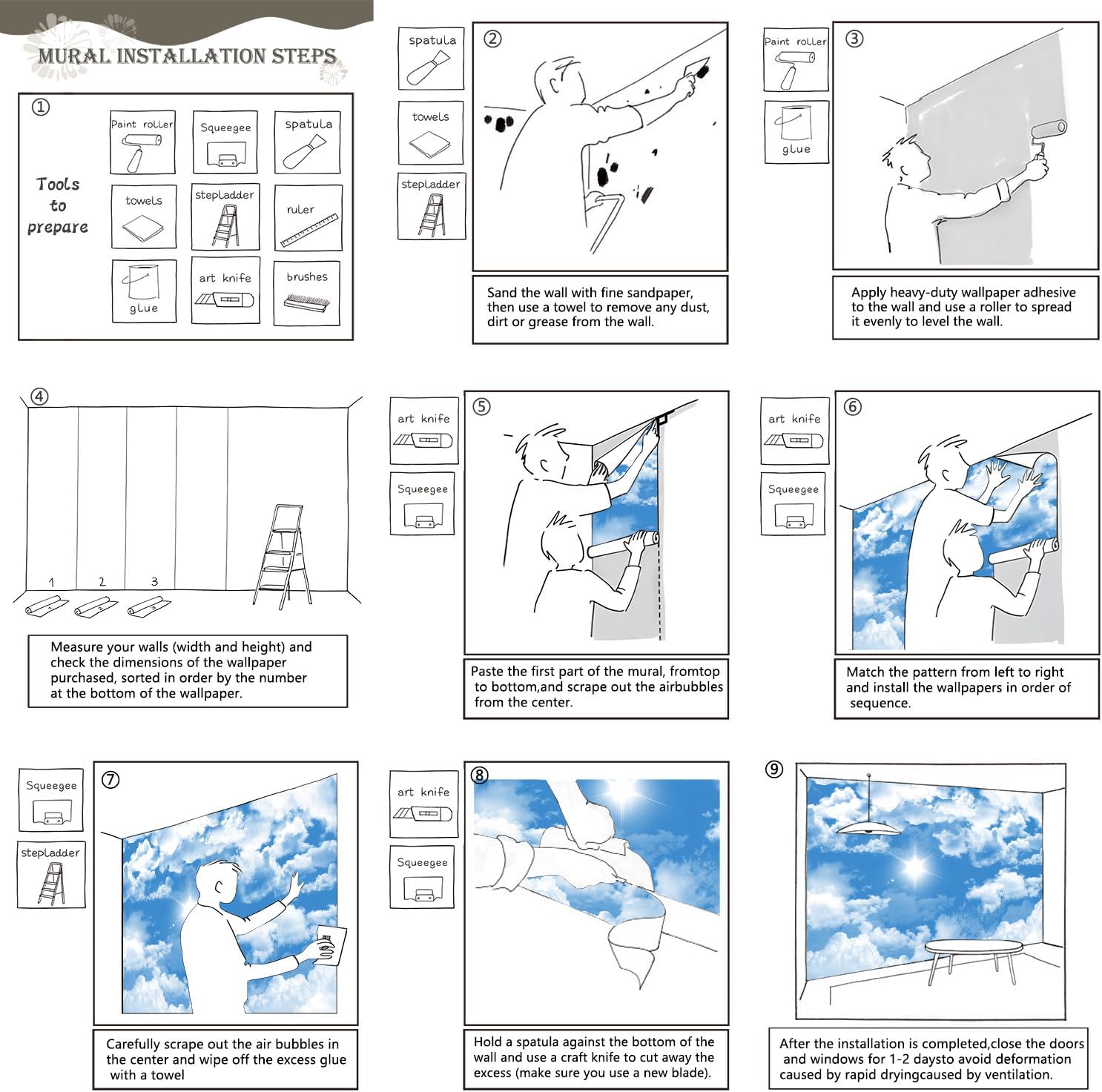 MURAL INSTALLATION STEPS

①

Tools to prepare

Paint roller
Squeegee
spatula
towels
stepladder
ruler
glue
art knife
brushes

spatula
towels
stepladder

②

Sand the wall with fine sandpaper, then use a towel to remove any dust, dirt or grease from the wall.

Paint roller
glue

③

Apply heavy-duty wallpaper adhesive to the wall and use a roller to spread it evenly to level the wall.

④

1
2
3

Measure your walls (width and height) and check the dimensions of the wallpaper purchased, sorted in order by the number at the bottom of the wallpaper.

art knife
Squeegee

⑤

Paste the first part of the mural, fromtop to bottom,and scrape out the airbubbles from the center.

art knife
Squeegee

⑥

Match the pattern from left to right and install the wallpapers in order of sequence.

Squeegee
stepladder

⑦

Carefully scrape out the air bubbles in the center and wipe off the excess glue with a towel

art knife
Squeegee

⑧

Hold a spatula against the bottom of the wall and use a craft knife to cut away the excess (make sure you use a new blade).

⑨

After the installation is completed,close the doors and windows for 1-2 daysto avoid deformation caused by rapid dryingcaused by ventilation.