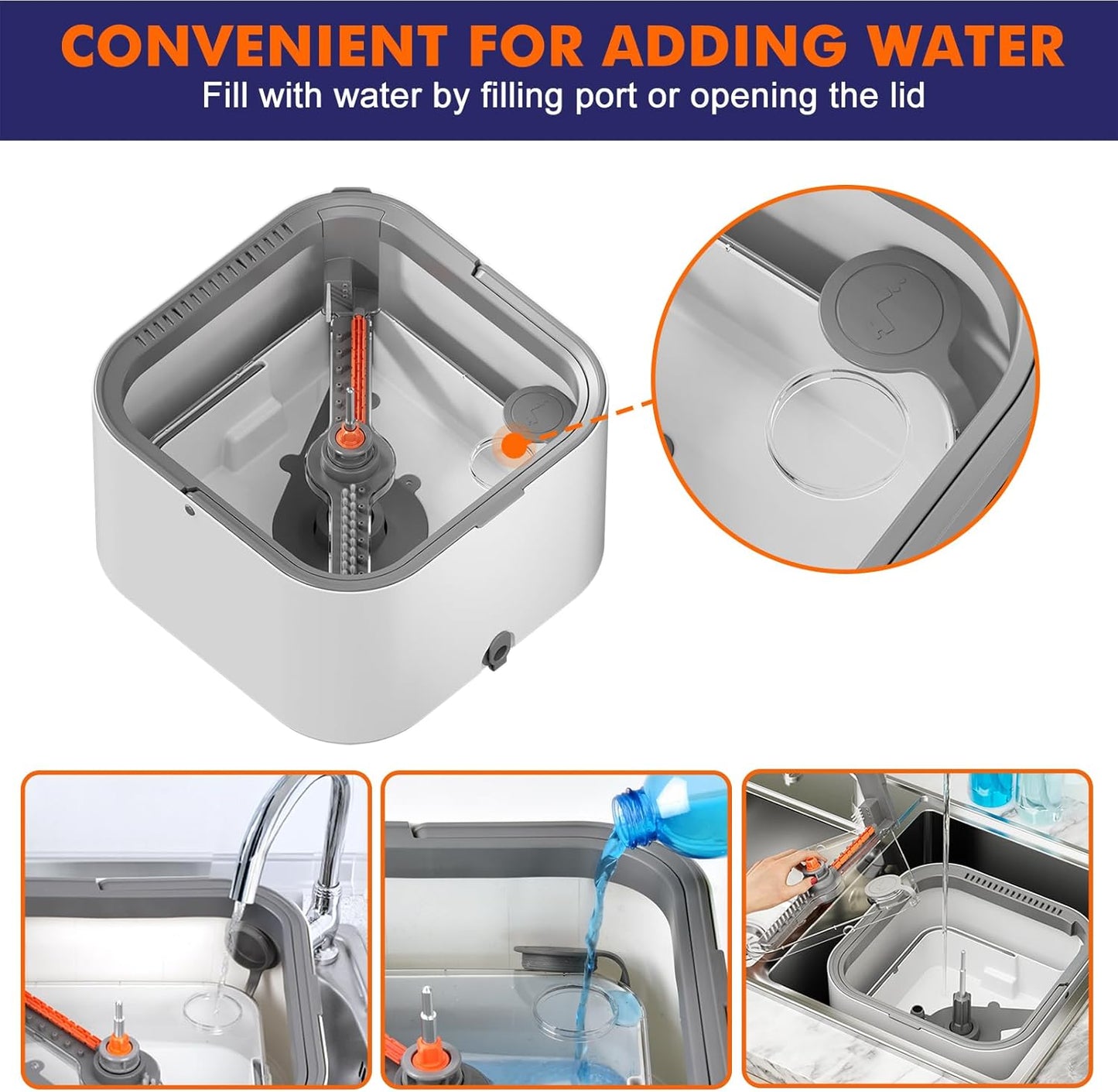 CONVENIENT FOR ADDING WATER
Fill with water by filling port or opening the lid