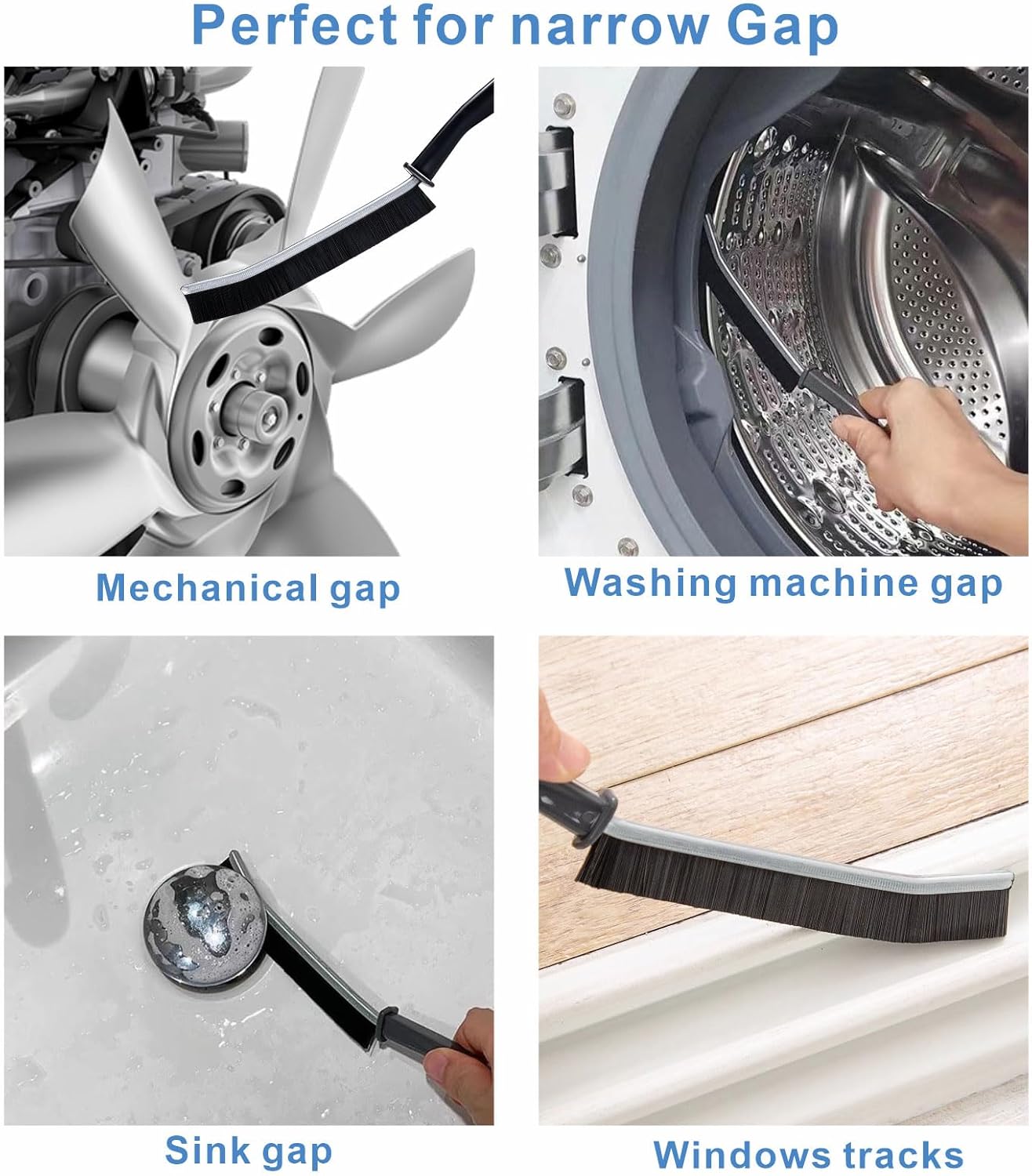 Perfect for narrow Gap

Mechanical gap

Washing machine gap

Sink gap

Windows tracks