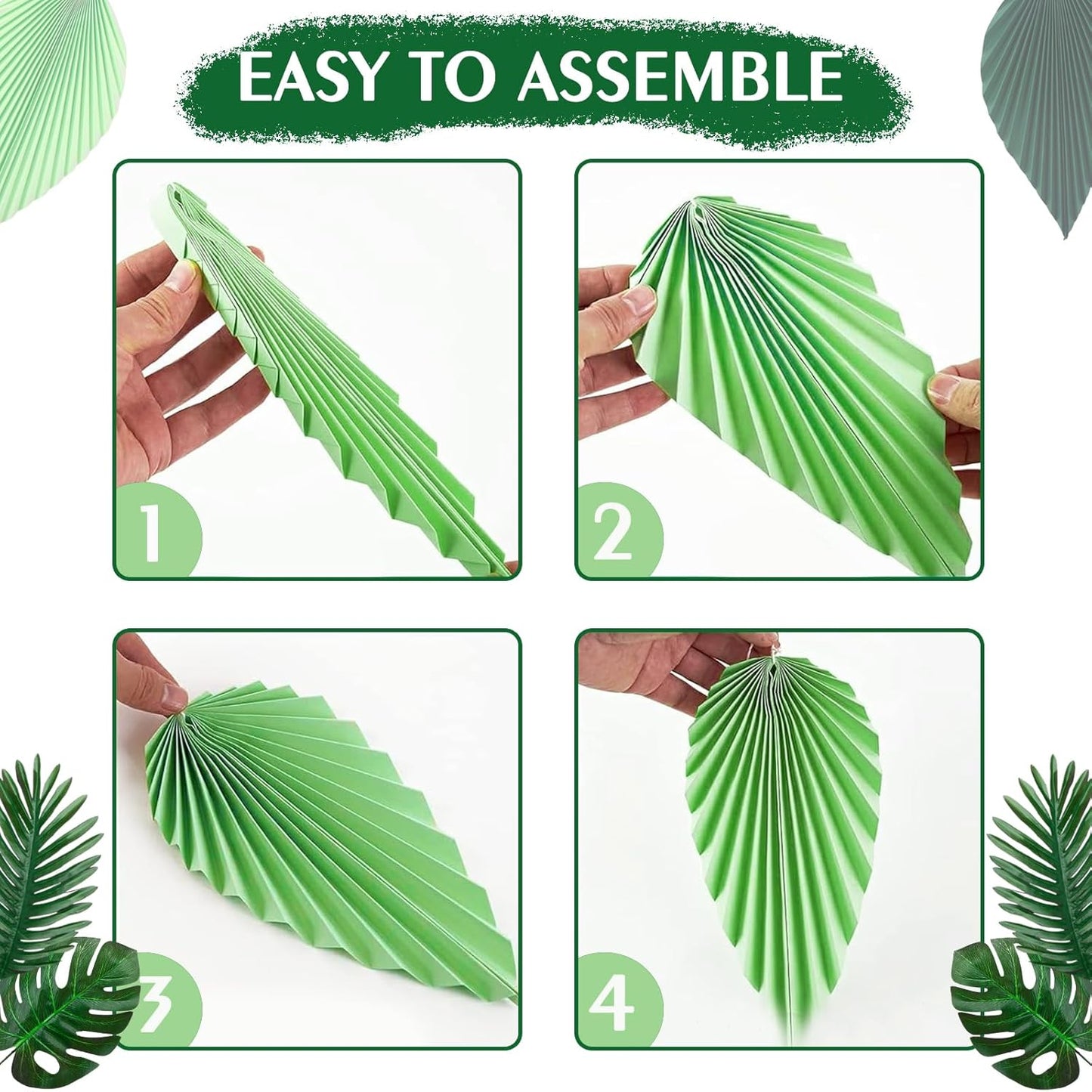 EASY TO ASSEMBLE

1

2

3

4