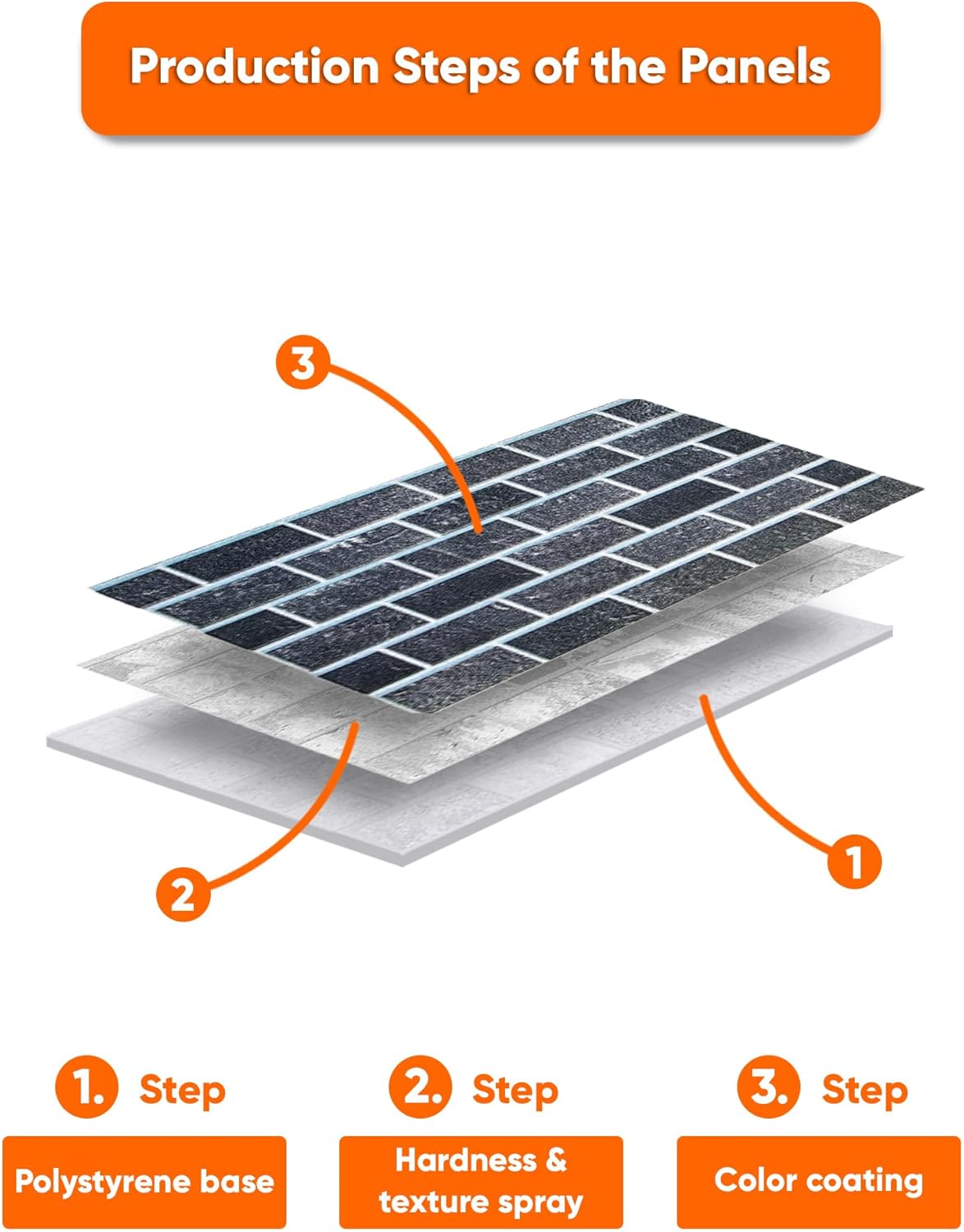 Production Steps of the Panels

3

2

1

1. Step

Polystyrene base

2. Step

Hardness & texture spray

3. Step

Color coating