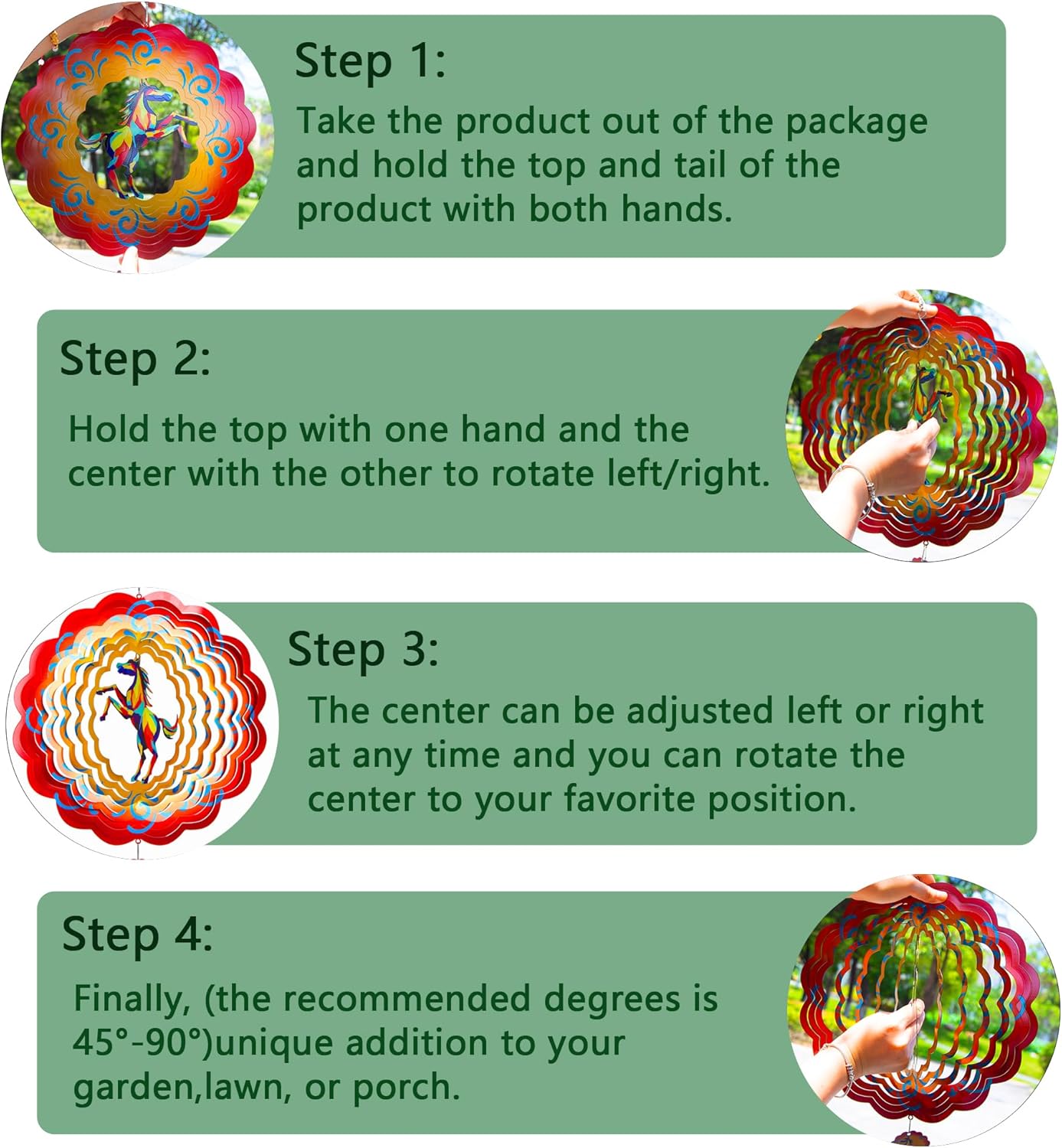 Step 1:
Take the product out of the package and hold the top and tail of the product with both hands.

Step 2:
Hold the top with one hand and the center with the other to rotate left/right.

Step 3:
The center can be adjusted left or right at any time and you can rotate the center to your favorite position.

Step 4:
Finally, (the recommended degrees is 45°-90°)unique addition to your garden,lawn, or porch.