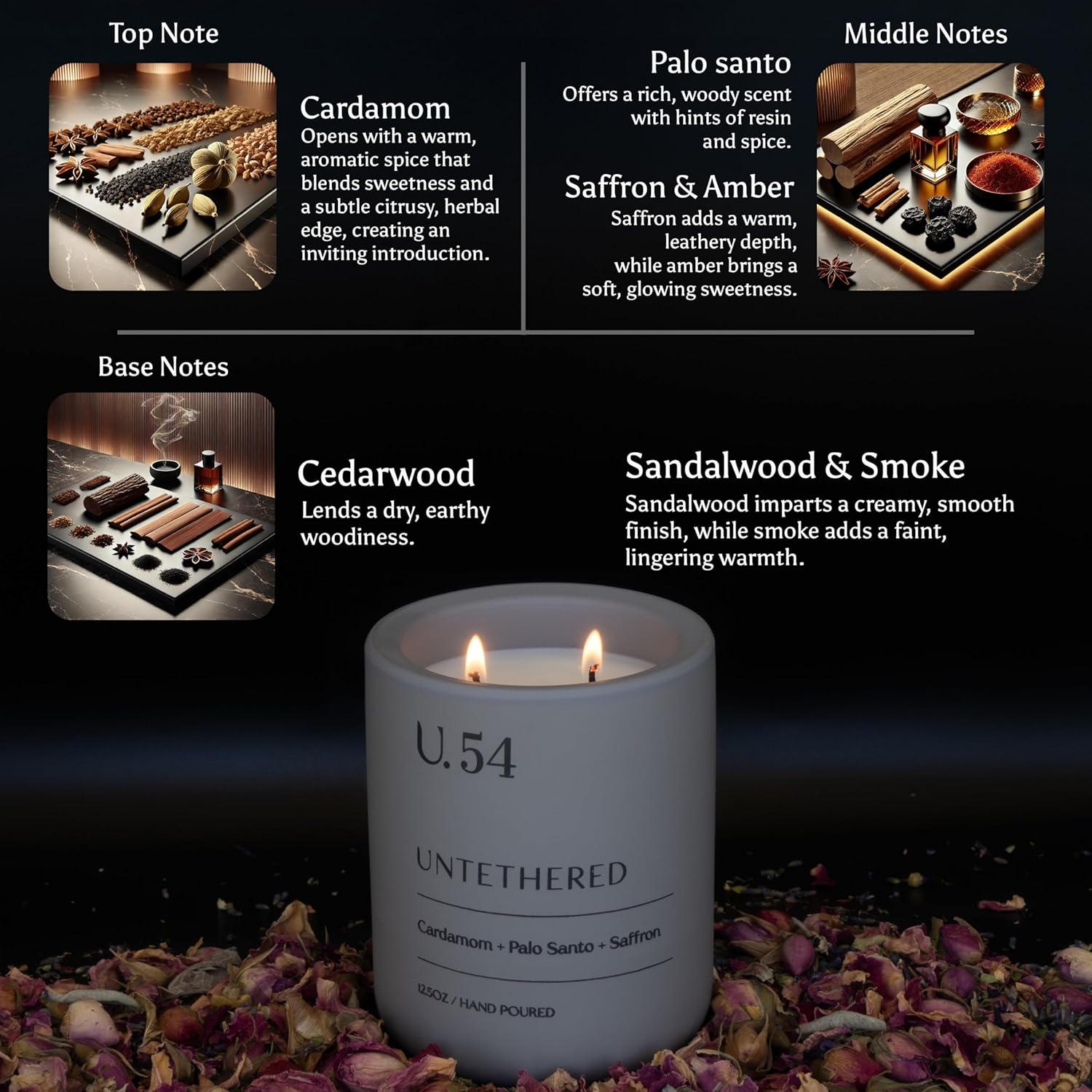 Top Note

Cardamom
Opens with a warm, aromatic spice that blends sweetness and a subtle citrusy, herbal edge, creating an inviting introduction.

Middle Notes

Palo santo
Offers a rich, woody scent with hints of resin and spice.

Saffron & Amber
Saffron adds a warm, leathery depth, while amber brings a soft, glowing sweetness.

Base Notes

Cedarwood
Lends a dry, earthy woodiness.

Sandalwood & Smoke
Sandalwood imparts a creamy, smooth finish, while smoke adds a faint, lingering warmth.

U.54

UNTETHERED

Cardamom + Palo Santo + Saffron

12.5OZ / HAND POURED